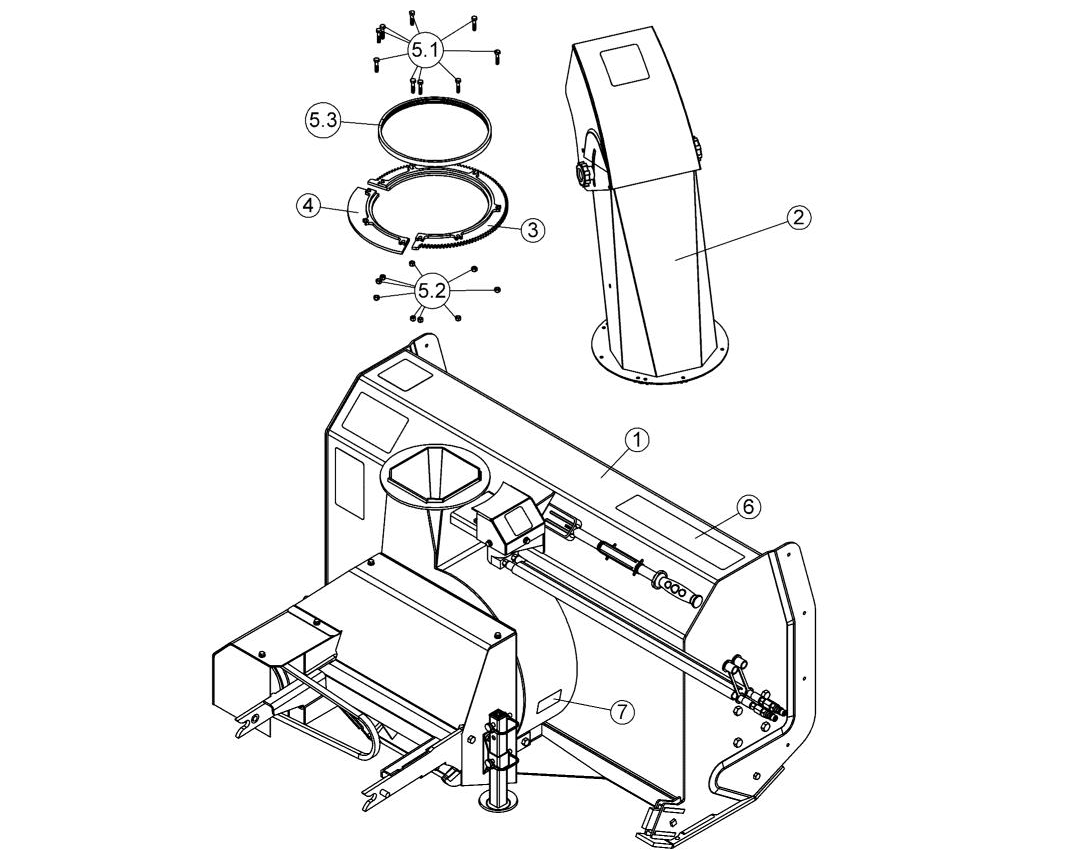 5.1
5.3
2
4
3
5.2
1
6
7