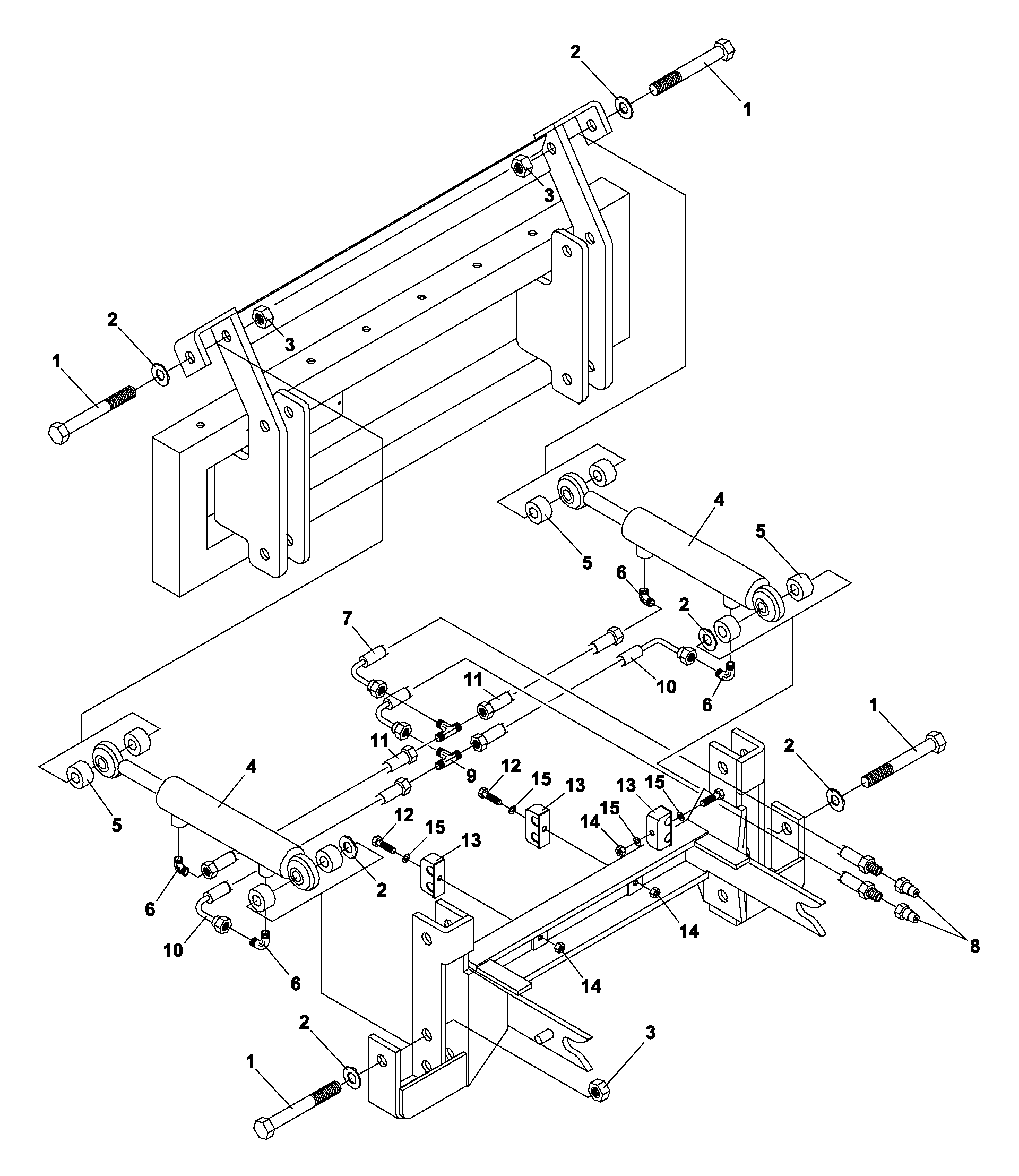 2
1
3
2
3
1
4
5
5
6
2
7
10
6
11
1
11
2
9
12
15
13
13
15
4
15
14
5
12
15
13
2
6
14
8
10
6
14
2
3
1