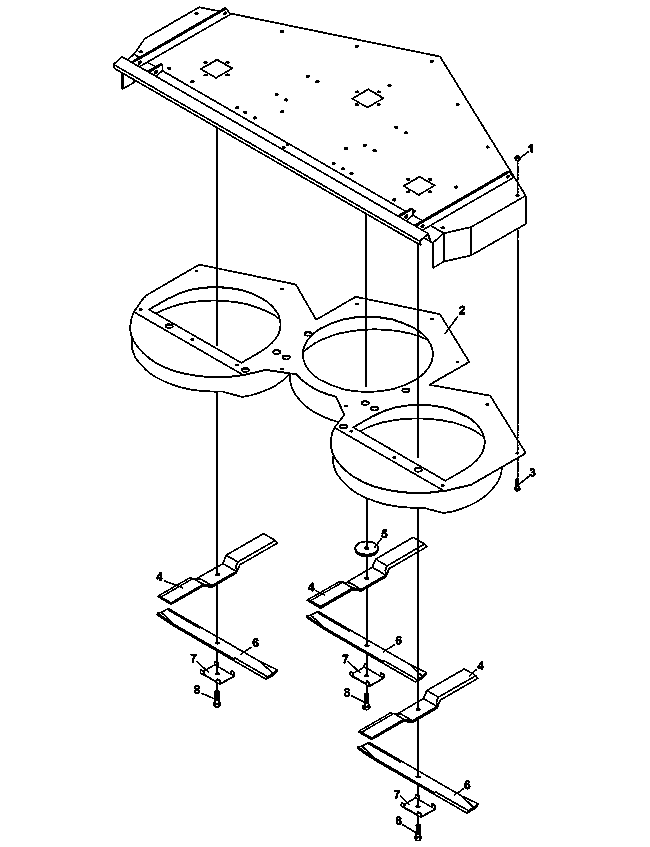 1
2
3
5
4
4
6
6
7
7
8
8
4
6
7
8