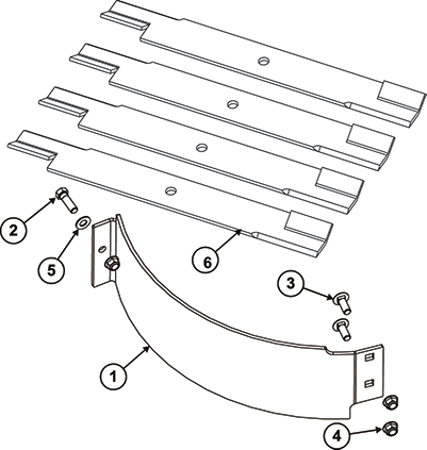 2
5
6
3
1
4