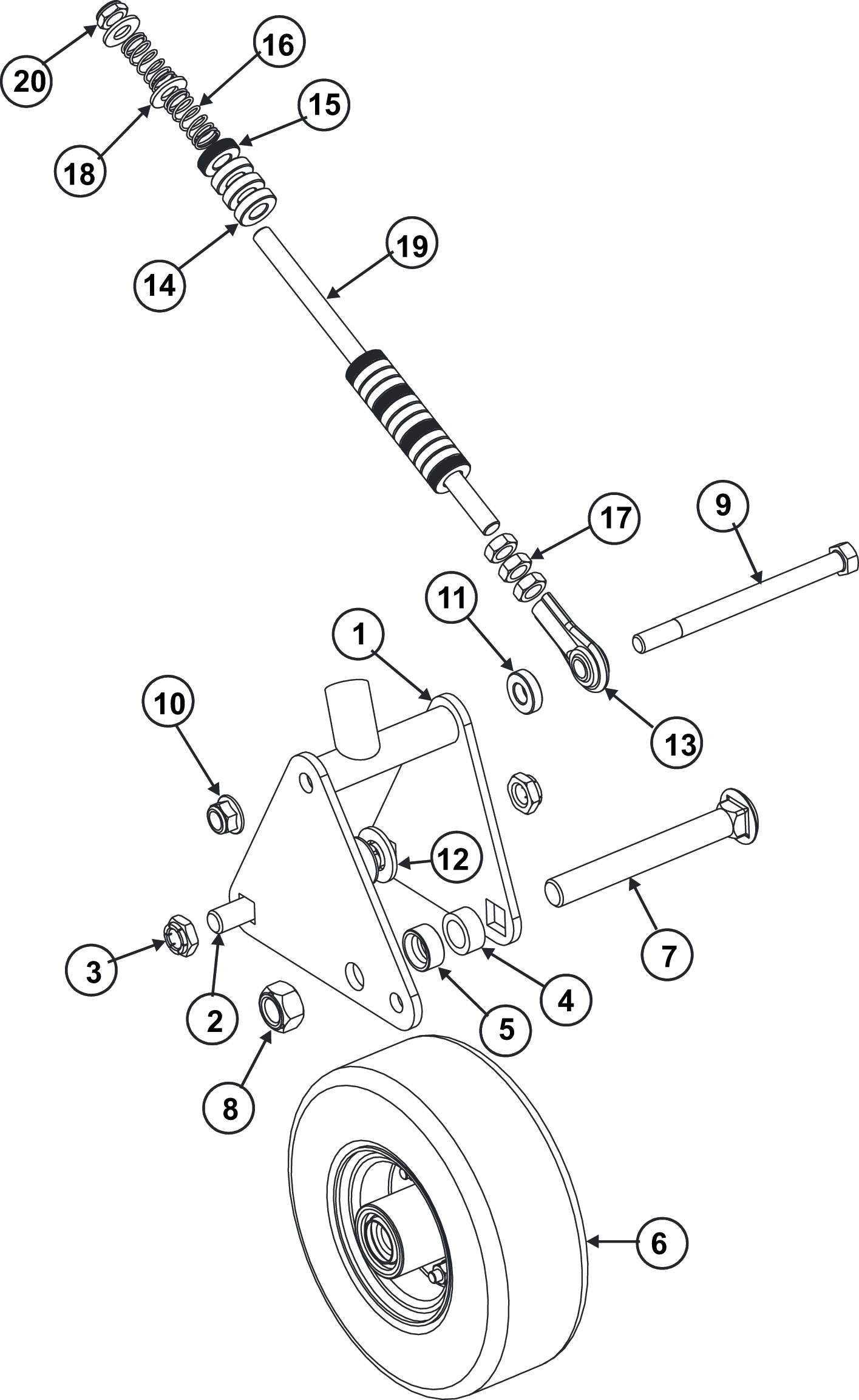 20
16
15
18
14
19
17
9
11
1
13
10
12
7
3
2
4
5
8
6