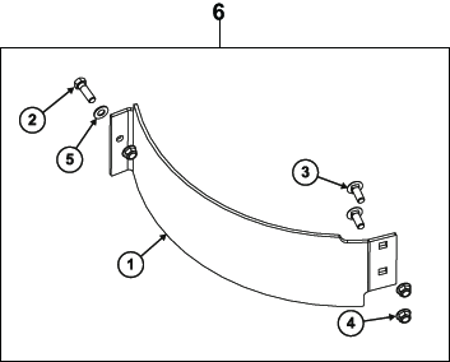 6

2

5

3

1

4