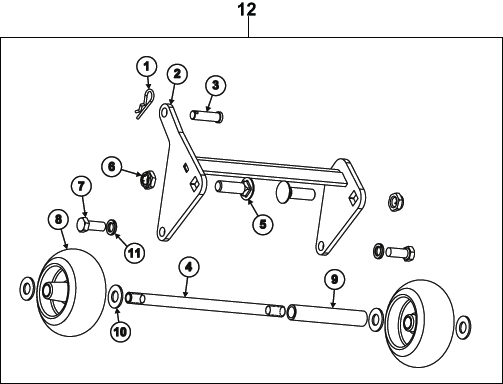 12
1
2
3
6
7
5
8
11
4
9
10