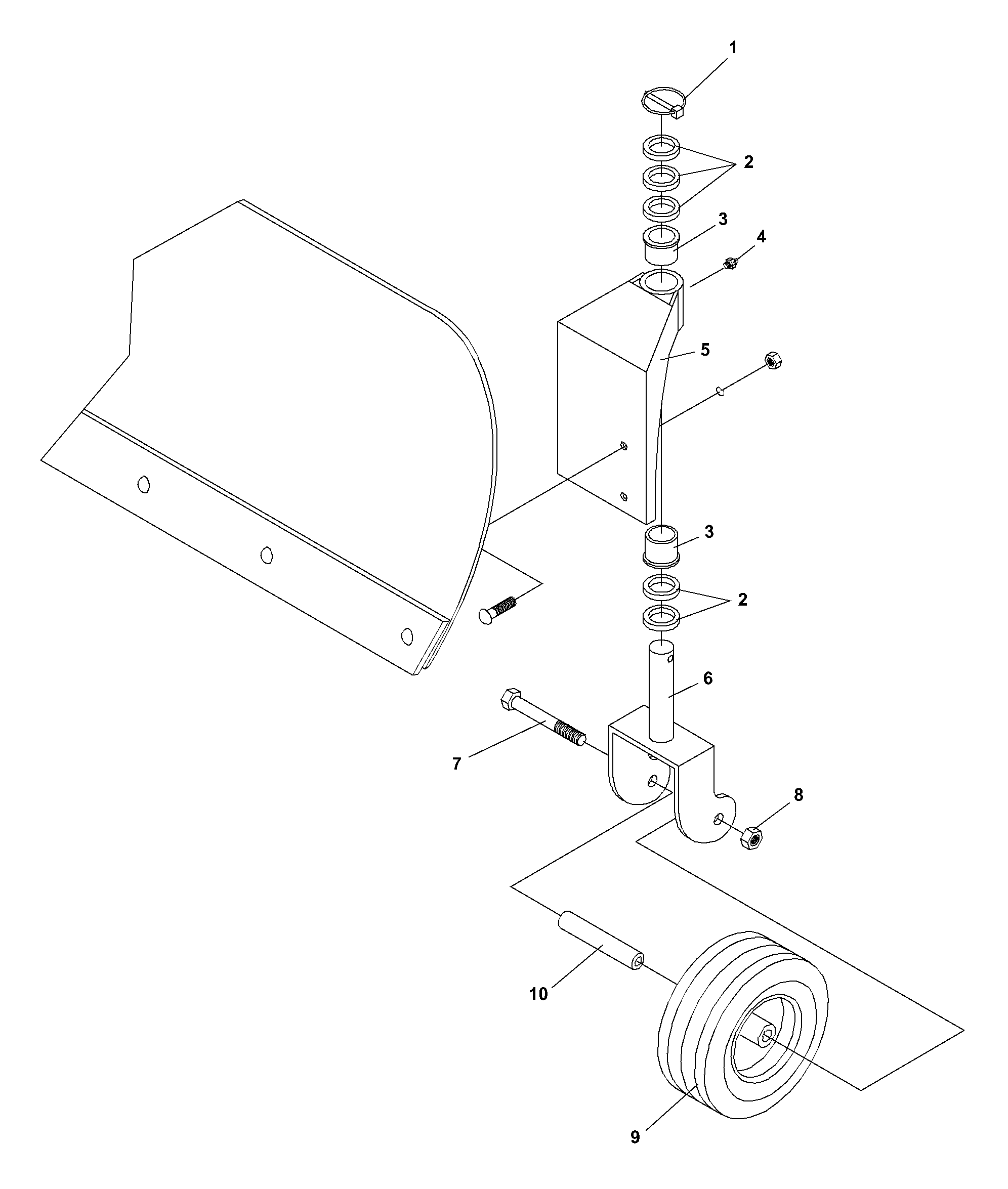 1
2
3
4
5
3
2
6
7
8
10
9