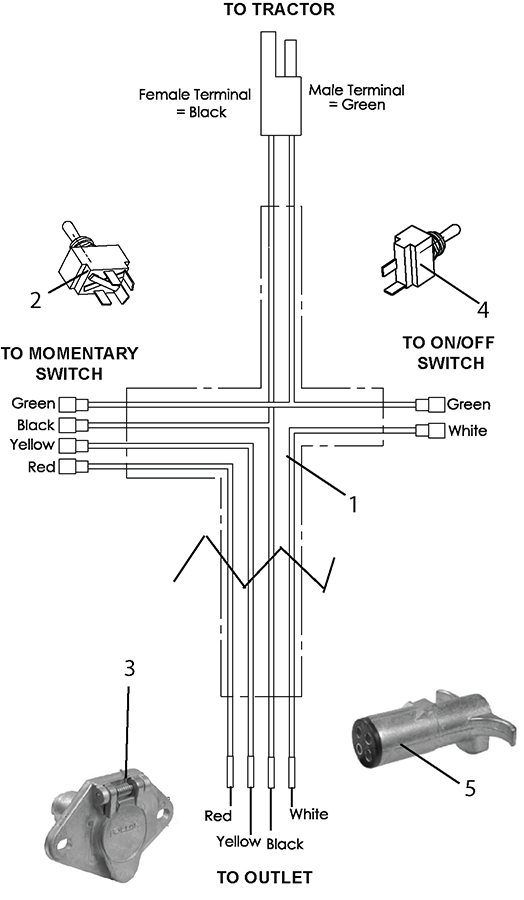 TO TRACTOR

Female Terminal = Black

Male Terminal = Green

2

4

TO MOMENTARY SWITCH

TO ON/OFF SWITCH

Green
Black
Yellow
Red

Green
White

1

3

5

Red
Yellow
Black
White

TO OUTLET