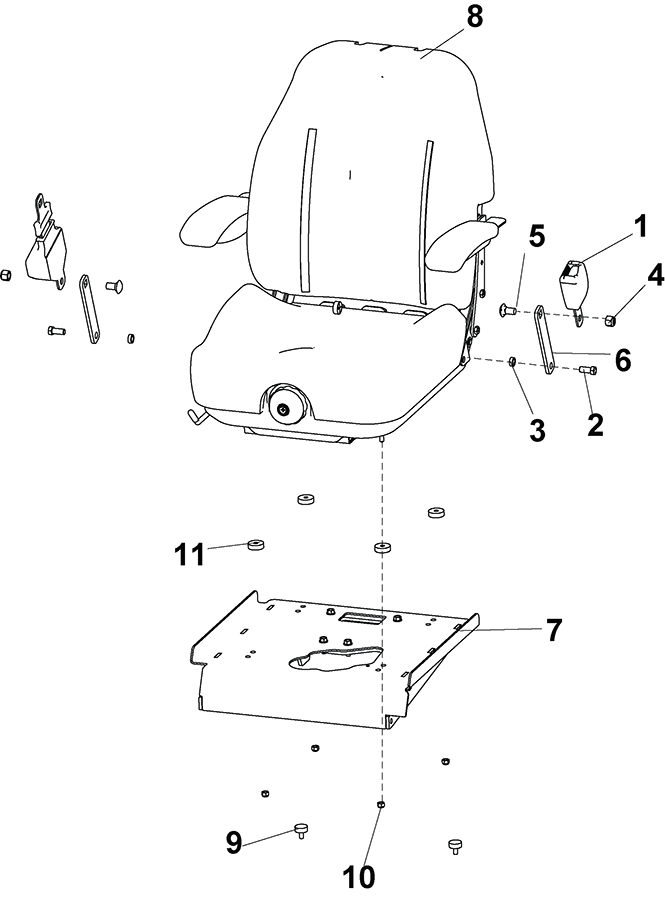 8
5
1
4
6
3
2
11
7
9
10