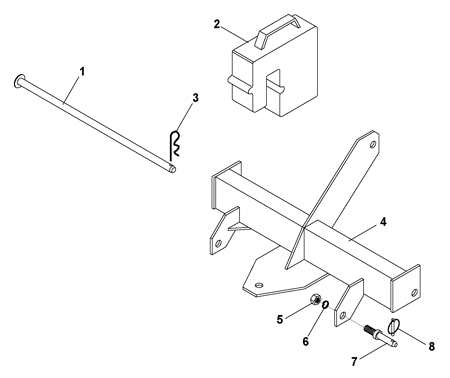 2
1
3
4
5
6
7
8