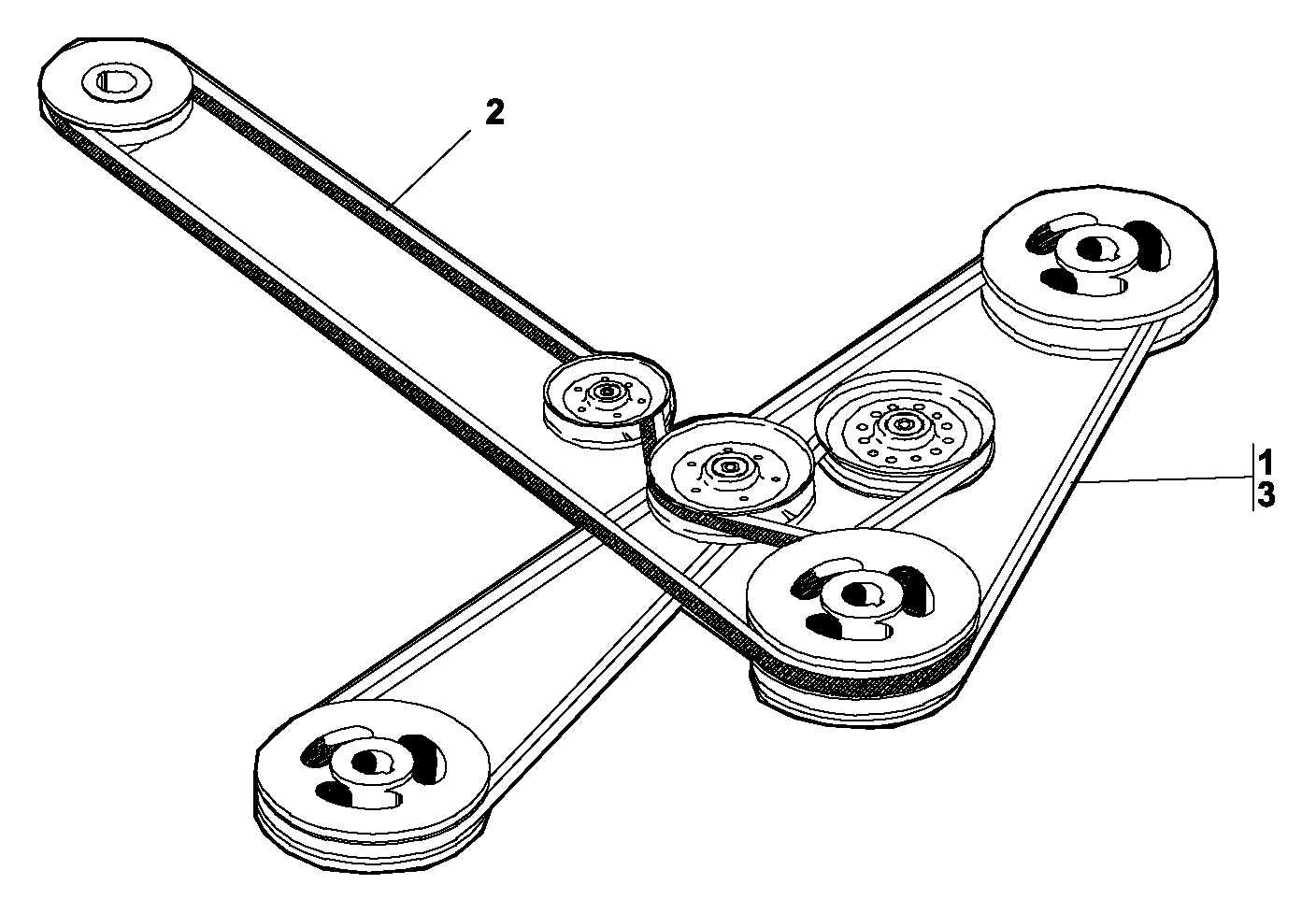 2
1
3