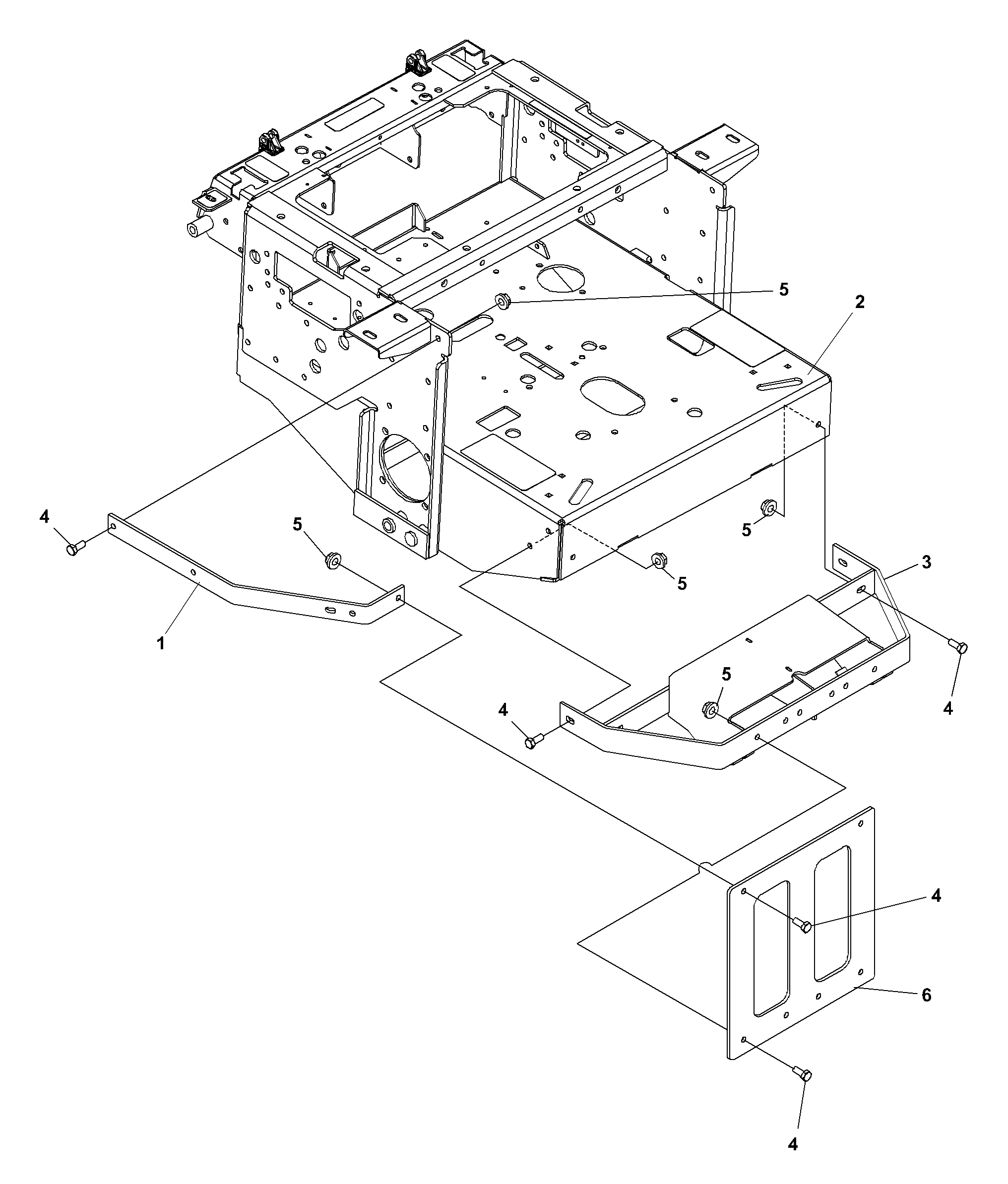 5
2
4
5
5
5
3
1
4
5
4
4
6
4