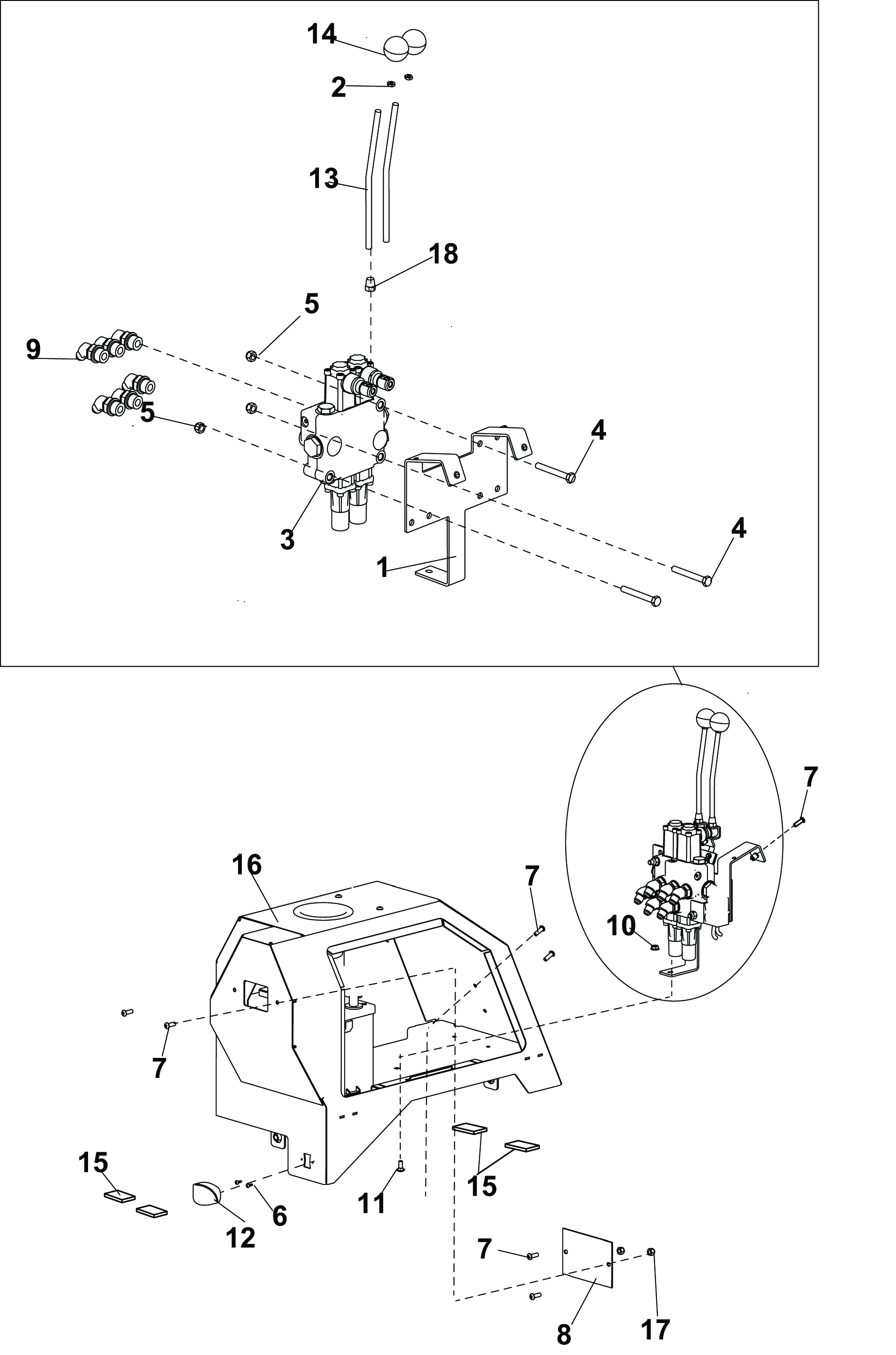 14
2
13
18
5
9
5
4
3
1
4
7
16
7
10
7
15
12
6
11
15
7
8
17