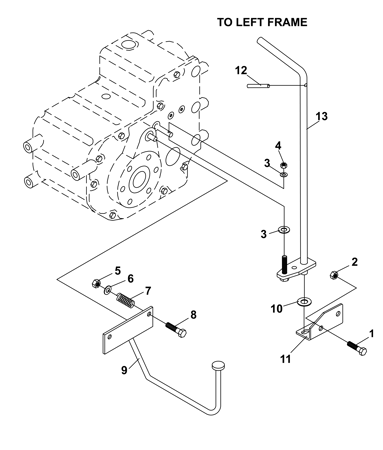 TO LEFT FRAME

12
13
4
3
3
2
5
6
7
8
10
1
11
9