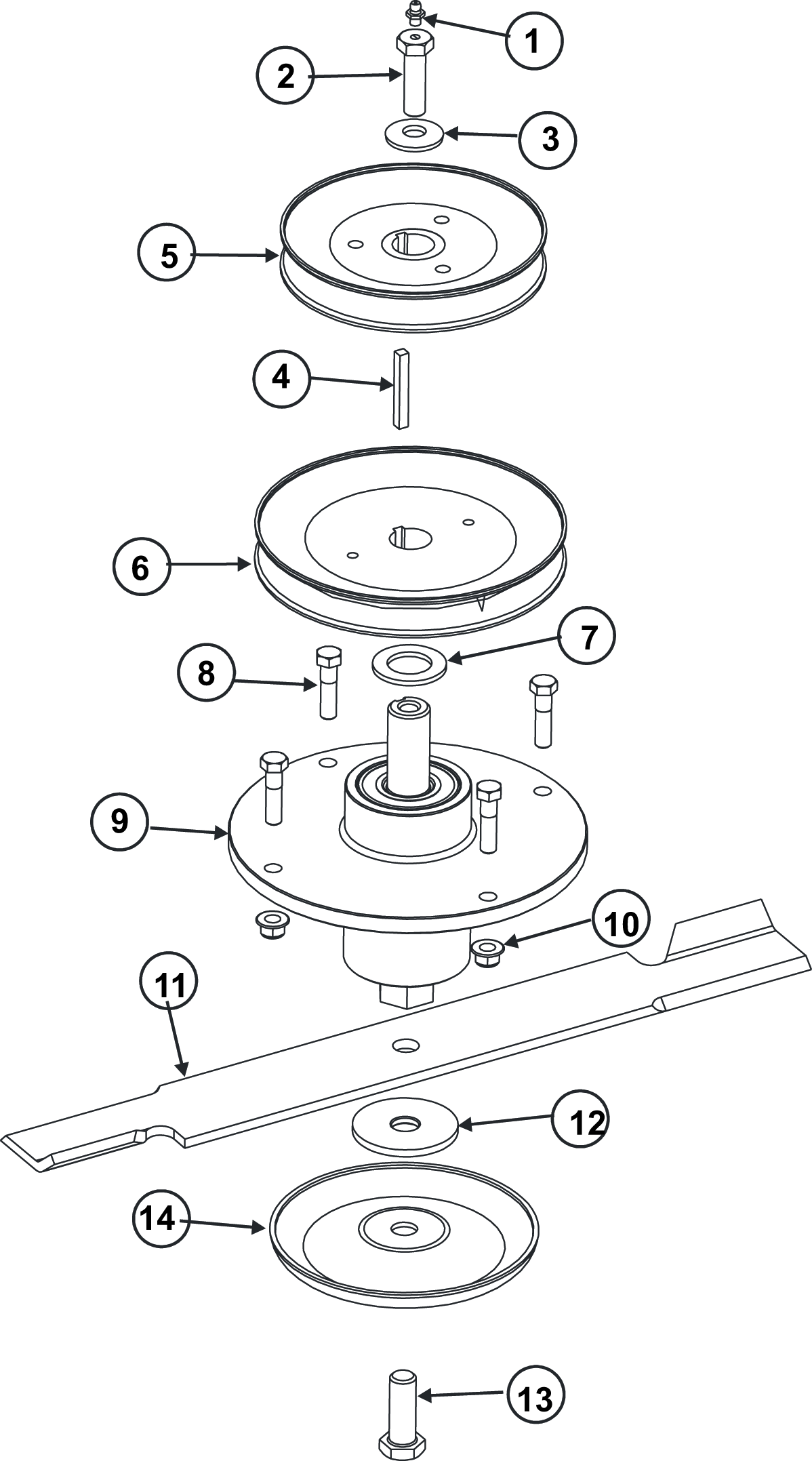 1
2
3
5
4
6
7
8
9
10
11
12
14
13